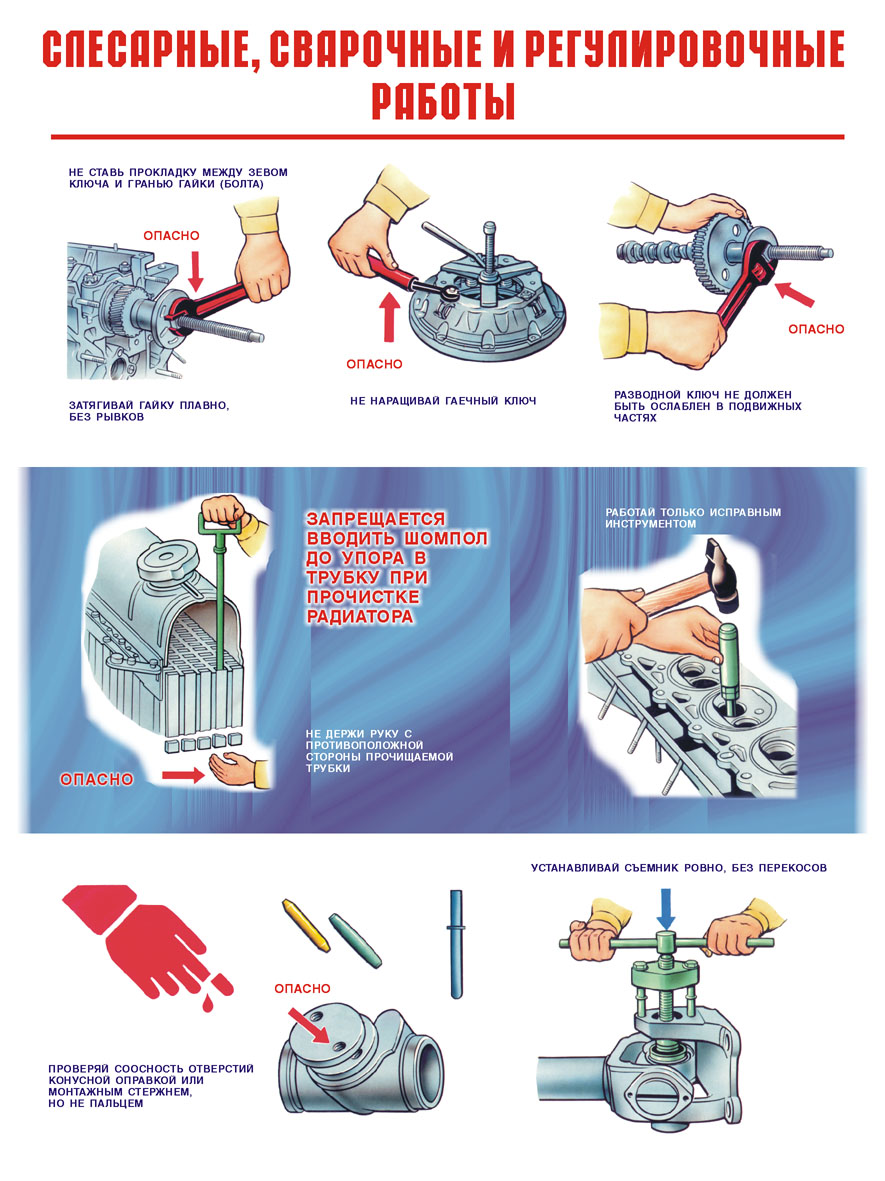 СЛЕСАРНЫЕ, СВАРОЧНЫЕ И РЕГУЛИРОВОЧНЫЕ РАБОТЫ

НЕ СТАВЬ ПРОКЛАДКУ МЕЖДУ ЗЕВОМ КЛЮЧА И ГРАНЬЮ ГАЙКИ (БОЛТА)

ОПАСНО

ЗАТЯГИВАЙ ГАЙКУ ПЛАВНО, БЕЗ РЫВКОВ

ОПАСНО

НЕ НАРАЩИВАЙ ГАЕЧНЫЙ КЛЮЧ

ОПАСНО

РАЗВОДНОЙ КЛЮЧ НЕ ДОЛЖЕН БЫТЬ ОСЛАБЛЕН В ПОДВИЖНЫХ ЧАСТЯХ

ЗАПРЕЩАЕТСЯ ВВОДИТЬ ШОМПОЛ ДО УПОРА В ТРУБКУ ПРИ ПРОЧИСТКЕ РАДИАТОРА

НЕ ДЕРЖИ РУКУ С ПРОТИВОПОЛОЖНОЙ СТОРОНЫ ПРОЧИЩАЕМОЙ ТРУБКИ

ОПАСНО

РАБОТАЙ ТОЛЬКО ИСПРАВНЫМ ИНСТРУМЕНТОМ

ОПАСНО

ПРОВЕРЯЙ СООСНОСТЬ ОТВЕРСТИЙ КОНУСНОЙ ОПРАВКОЙ ИЛИ МОНТАЖНЫМ СТЕРЖНЕМ, НО НЕ ПАЛЬЦЕМ

УСТАНАВЛИВАЙ СЪЕМНИК РОВНО, БЕЗ ПЕРЕКОСОВ